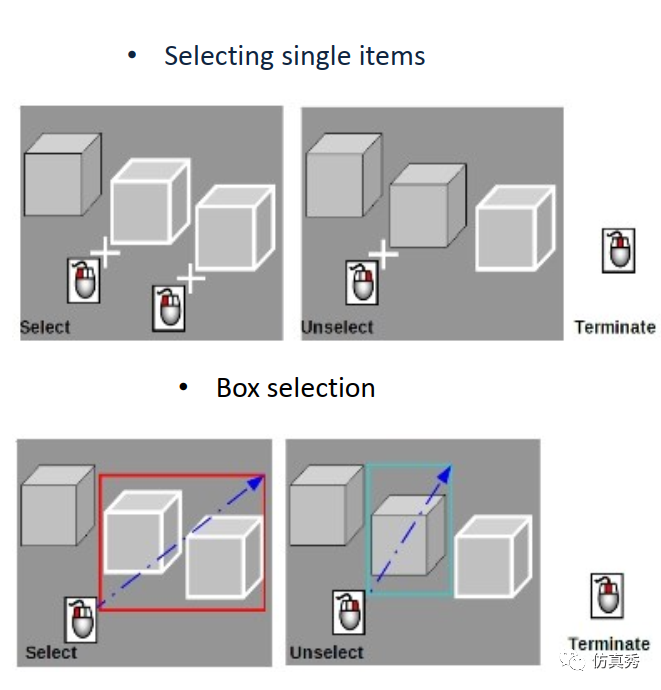 • Selecting single items

Select

Unselect

Terminate

• Box selection

Select

Unselect

Terminate

仿真秀