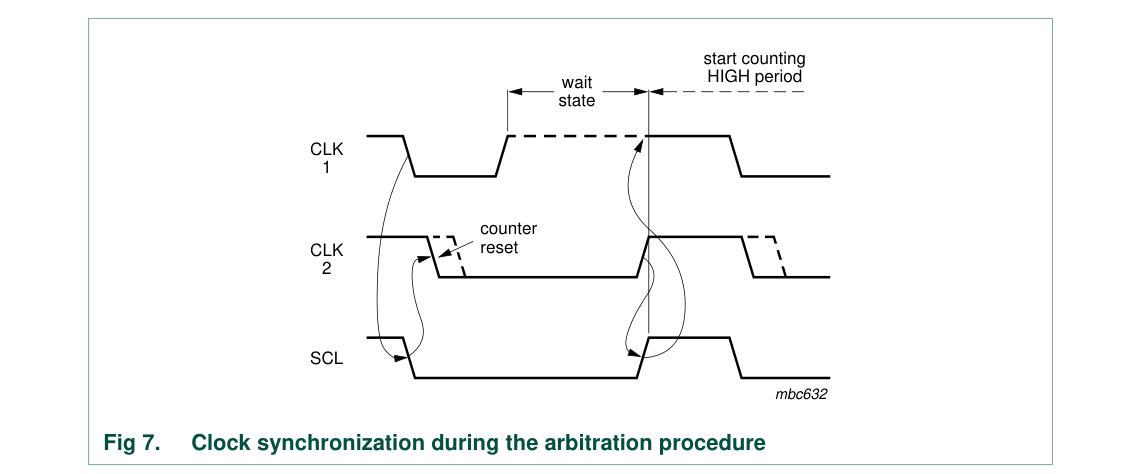 wait state

start counting HIGH period

CLK 1

counter reset

CLK 2

SCL

mbc632

Fig 7. Clock synchronization during the arbitration procedure