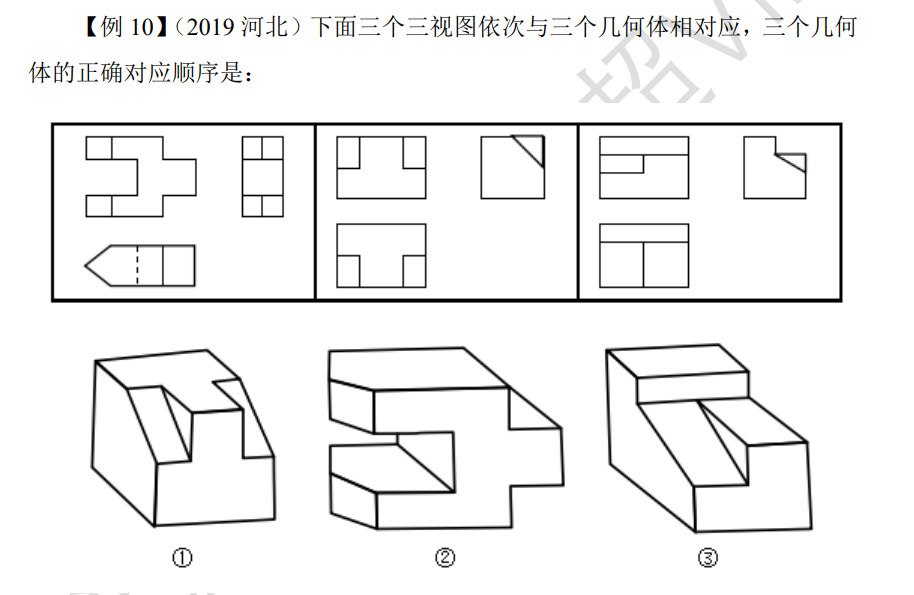 【例 10】（2019 河北）下面三个三视图依次与三个几何体相对应，三个几何体的正确对应顺序是：

①

②

③