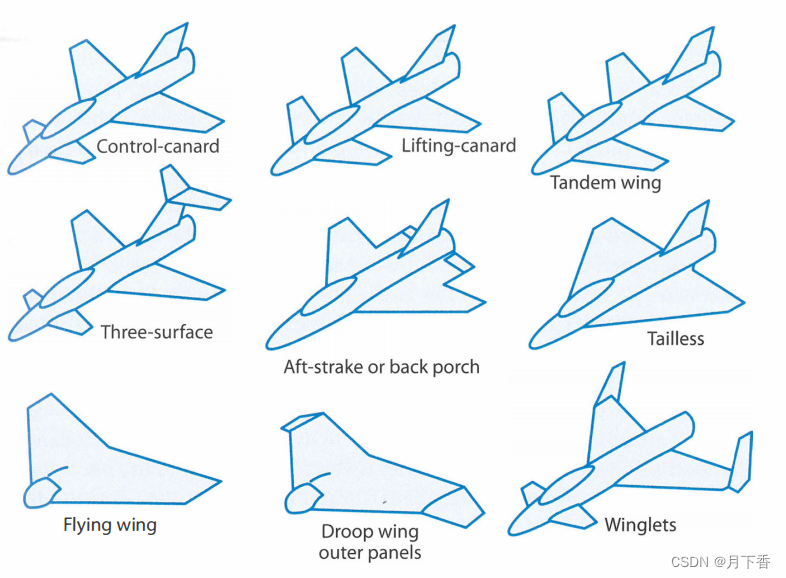 Control-canard

Lifting-canard

Tandem wing

Three-surface

Aft-strake or back porch

Tailless

Flying wing

Droop wing outer panels

Winglets

CSDN @月下香