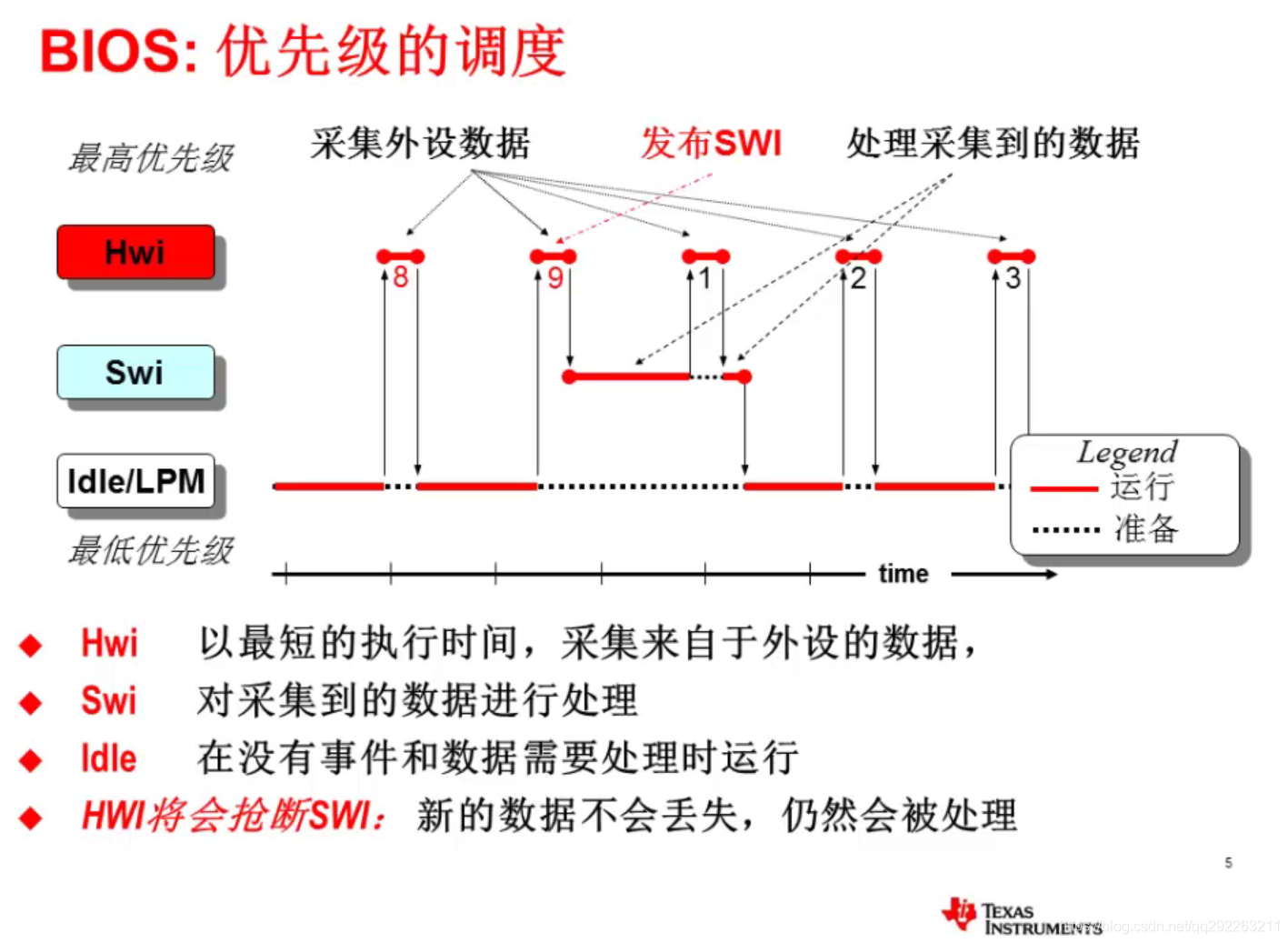 BIOS: 优先级的调度

最高优先级

采集外设数据

发布SWI

处理采集到的数据

Hwi

8

9

1

2

3

Swi

Idle/LPM

最低优先级

Legend
运行
准备

time

◆ Hwi 以最短的执行时间，采集来自于外设的数据，

◆ Swi 对采集到的数据进行处理

◆ Idle 在没有事件和数据需要处理时运行

◆ HWI将会抢断SWI： 新的数据不会丢失，仍然会被处理

5

TEXAS INSTRUMENTS

https://blog.csdn.net/qq292263211