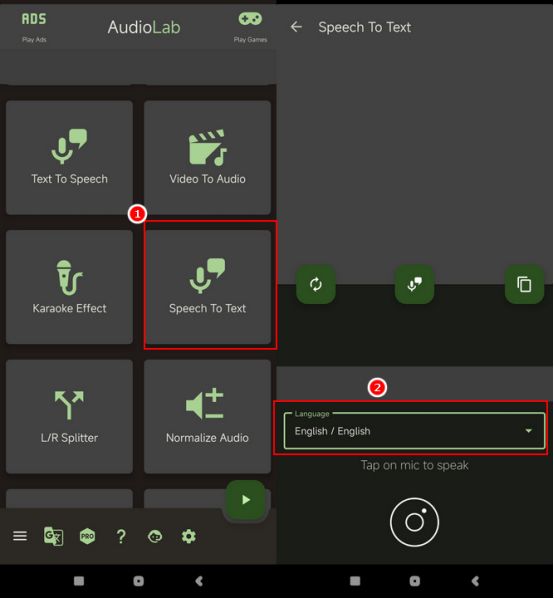 ADS
Play Ads
AudioLab
Play Games

Text To Speech
Video To Audio
1
Karaoke Effect
Speech To Text
L/R Splitter
Normalize Audio

PRO
?

Speech To Text

2
Language
English / English
Tap on mic to speak