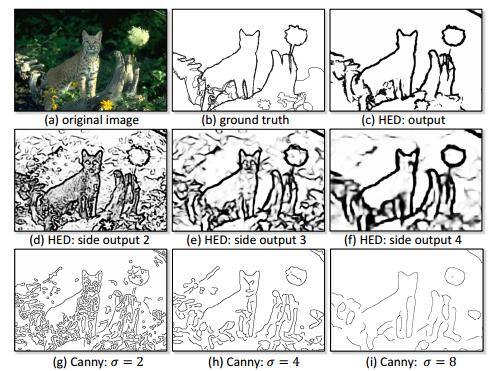 (a) original image
(b) ground truth
(c) HED: output

(d) HED: side output 2
(e) HED: side output 3
(f) HED: side output 4

(g) Canny: $\sigma = 2$
(h) Canny: $\sigma = 4$
(i) Canny: $\sigma = 8$