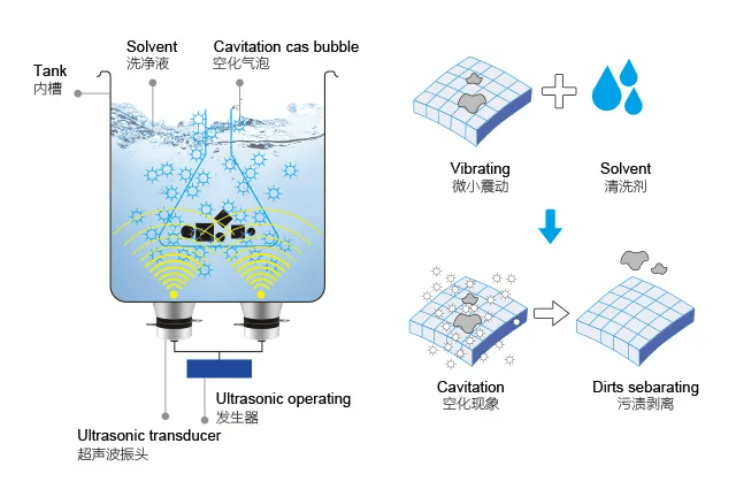 Tank
内槽

Solvent
洗净液

Cavitation cas bubble
空化气泡

Ultrasonic operating
发生器

Ultrasonic transducer
超声波振头

Vibrating
微小震动

Solvent
清洗剂

Cavitation
空化现象

Dirts sebarating
污渍剥离