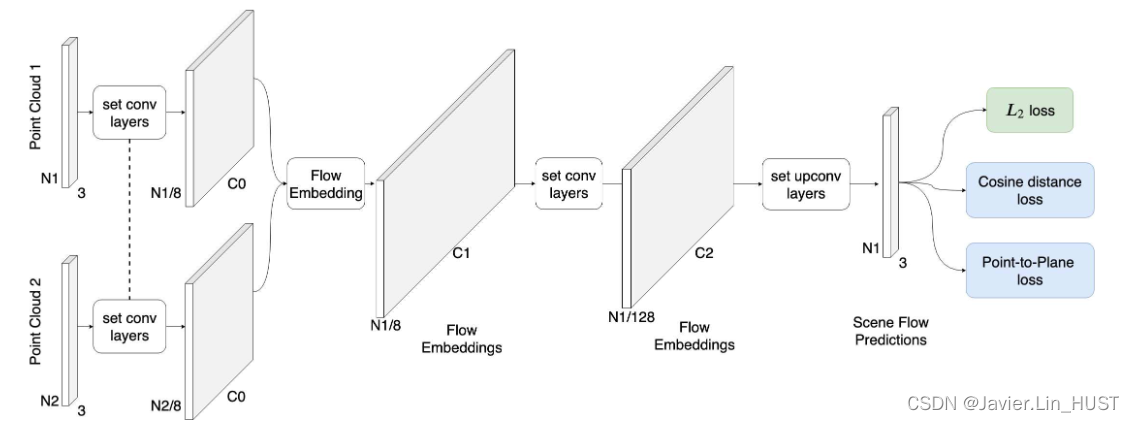 Point Cloud 1
N1
3
set conv layers
N1/8
C0
Point Cloud 2
N2
3
set conv layers
N2/8
C0
Flow Embedding
N1/8
C1
Flow Embeddings
set conv layers
N1/128
C2
Flow Embeddings
set upconv layers
N1
3
Scene Flow Predictions
$L_2$ loss
Cosine distance loss
Point-to-Plane loss
CSDN @Javier.Lin_HUST