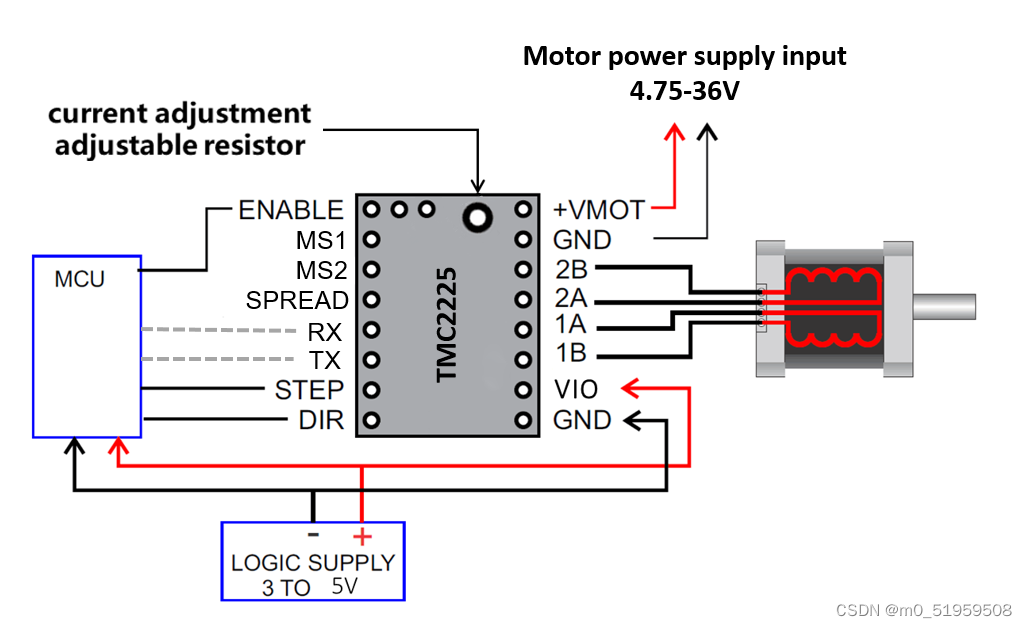 Motor power supply input
4.75-36V

current adjustment
adjustable resistor

MCU

ENABLE
MS1
MS2
SPREAD
RX
TX
STEP
DIR

TMC2225

+VMOT
GND
2B
2A
1A
1B
VIO
GND

-
+
LOGIC SUPPLY
3 TO 5V

CSDN @m0_51959508