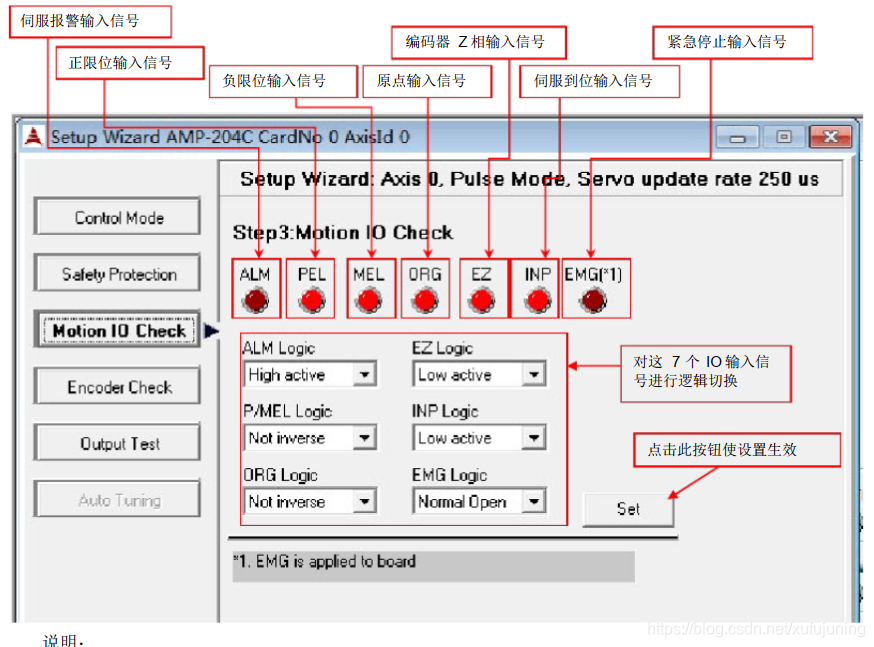 伺服报警输入信号

正限位输入信号

负限位输入信号

原点输入信号

编码器 Z 相输入信号

伺服到位输入信号

紧急停止输入信号

Setup Wizard AMP-204C CardNo 0 AxisId 0

Setup Wizard: Axis 0, Pulse Mode, Servo update rate 250 us

Control Mode

Safety Protection

Motion IO Check

Encoder Check

Output Test

Auto Tuning

Step3:Motion IO Check

ALM PEL MEL ORG EZ INP EMG(*1)

ALM Logic
High active

P/MEL Logic
Not inverse

ORG Logic
Not inverse

EZ Logic
Low active

INP Logic
Low active

EMG Logic
Normal Open

对这 7 个 IO 输入信号进行逻辑切换

点击此按钮使设置生效

Set

*1. EMG is applied to board

说明：

https://blog.csdn.net/xufujuning