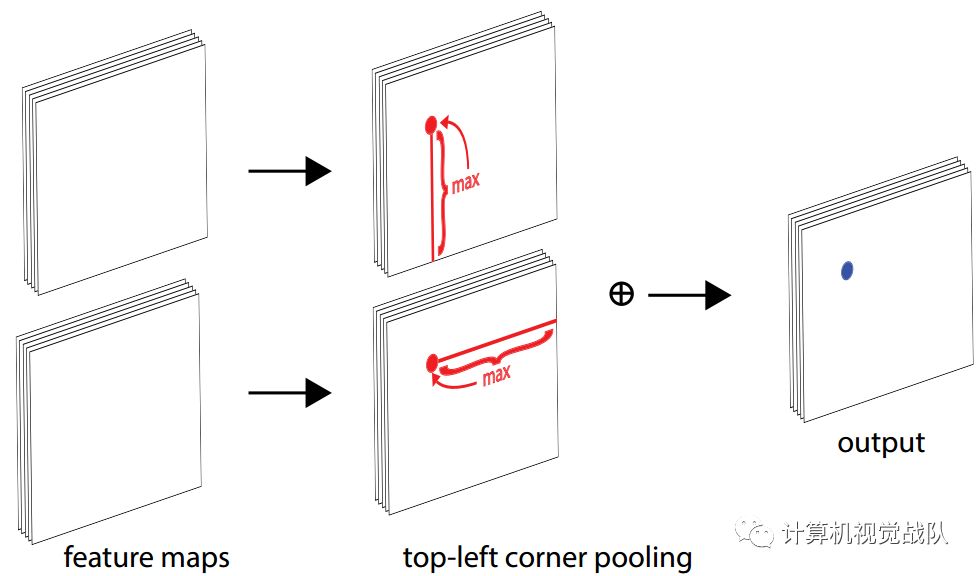 max

max

$\oplus$

output

feature maps

top-left corner pooling

计算机视觉战队