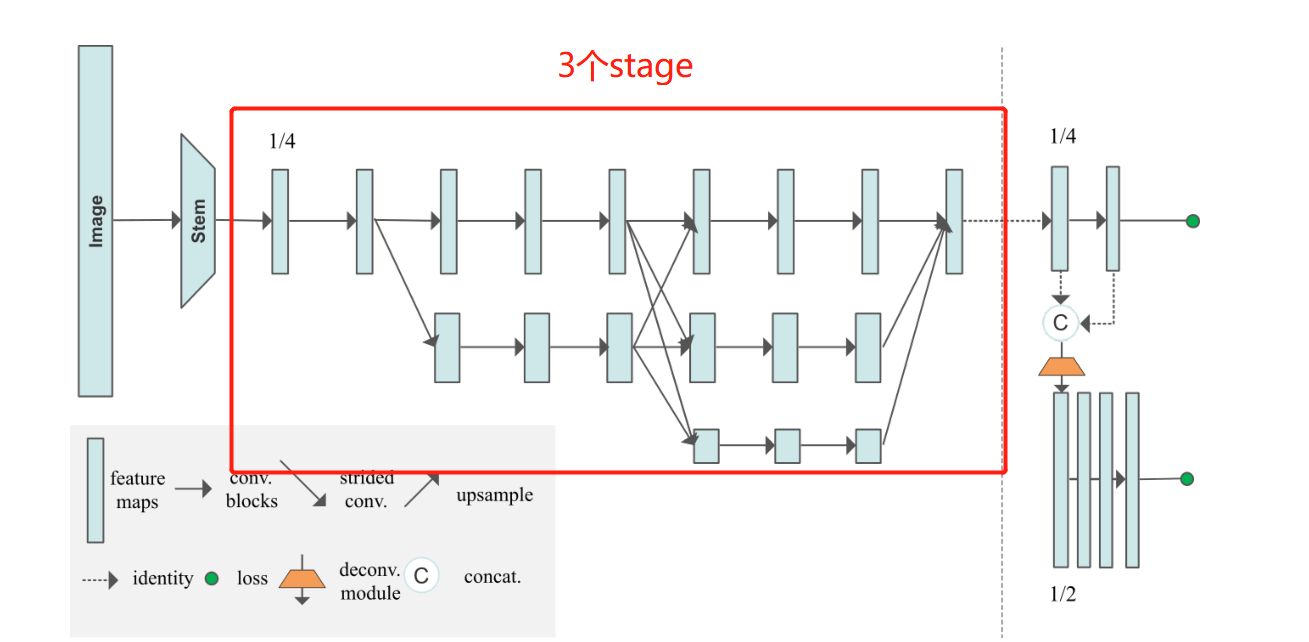 3个stage

Image

Stem

1/4

1/4

C

1/2

feature maps

conv. blocks

strided conv.

upsample

identity

loss

deconv. module

C

concat.