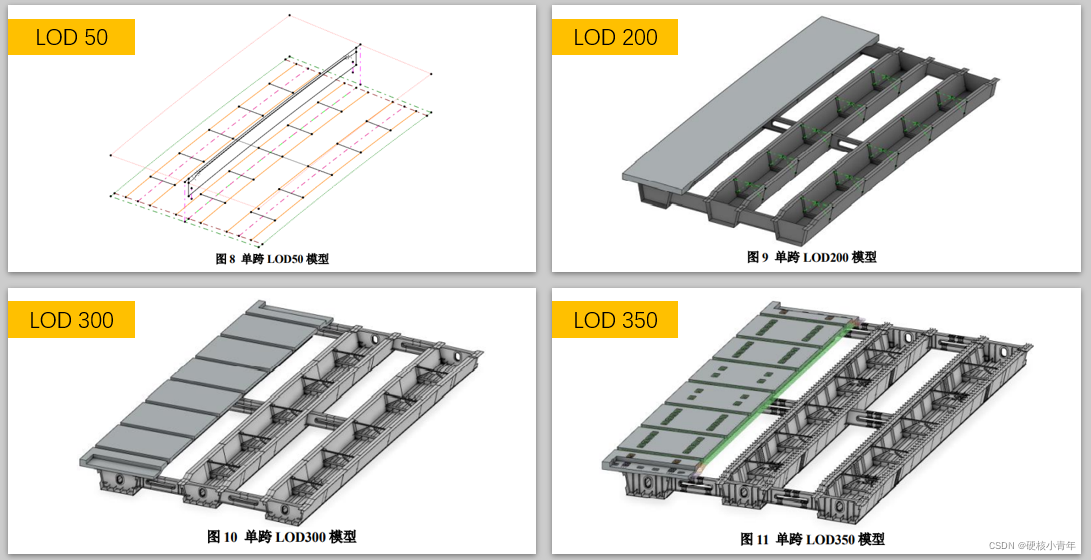 LOD 50

图 8 单跨 LOD50 模型

LOD 200

图 9 单跨 LOD200 模型

LOD 300

图 10 单跨 LOD300 模型

LOD 350

图 11 单跨 LOD350 模型

CSDN @硬核小青年