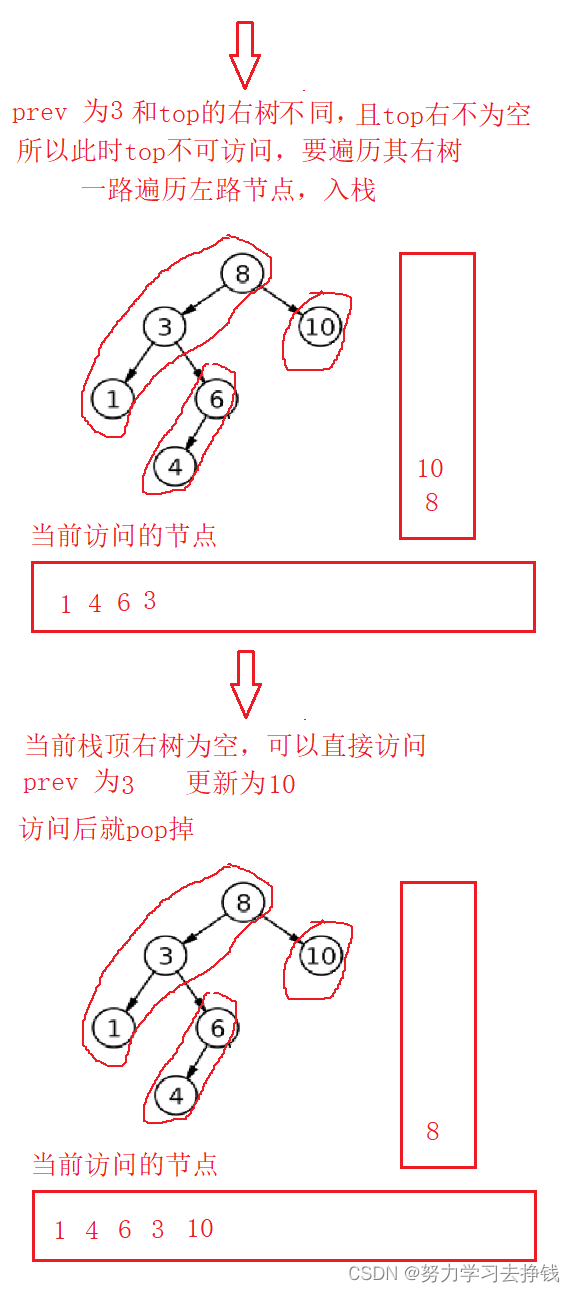 prev 为3 和top的右树不同，且top右不为空
所以此时top不可访问，要遍历其右树
一路遍历左路节点，入栈

8
3
10
1
6
4

10
8

当前访问的节点

1 4 6 3

当前栈顶右树为空，可以直接访问
prev 为3 更新为10
访问后就pop掉

8
3
10
1
6
4

8

当前访问的节点

1 4 6 3 10

CSDN @努力学习去挣钱