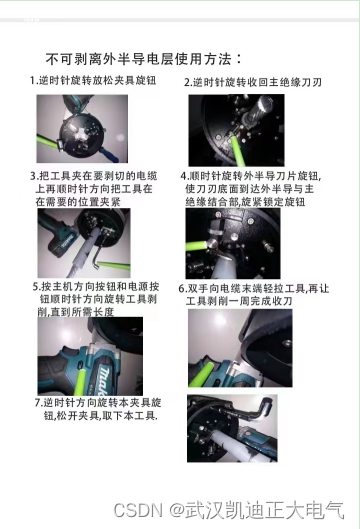 不可剥离外半导电层使用方法：

1.逆时针旋转放松夹具旋钮

2.逆时针旋转收回主绝缘刀刃

3.把工具夹在要剥切的电缆上再顺时针方向把工具在在需要的位置夹紧

4.顺时针旋转外半导刀片旋钮，使刀刃底面到达外半导与主绝缘结合部，旋紧锁定旋钮

5.按主机方向按钮和电源按钮顺时针方向旋转工具剥削，直到所需长度

6.双手向电缆末端轻拉工具，再让工具剥削一周完成收刀

makita

7.逆时针方向旋转本夹具旋钮，松开夹具，取下本工具.

CSDN @武汉凯迪正大电气