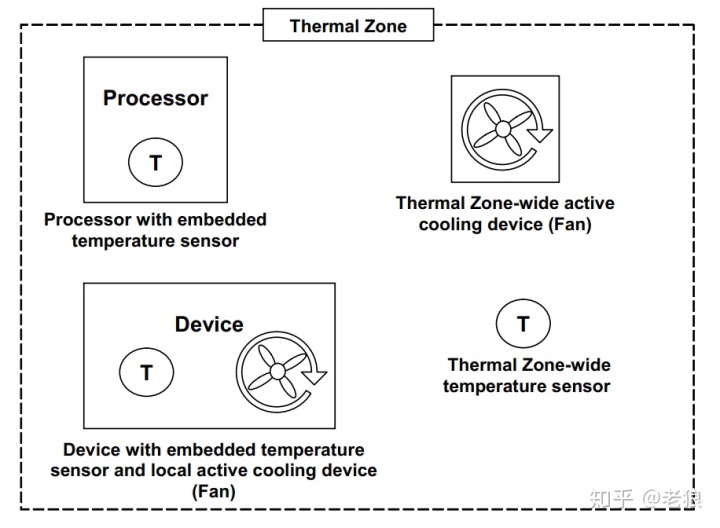 Thermal Zone

Processor

T

Processor with embedded temperature sensor

Thermal Zone-wide active cooling device (Fan)

Device

T

Device with embedded temperature sensor and local active cooling device (Fan)

T

Thermal Zone-wide temperature sensor

知乎 @老狼