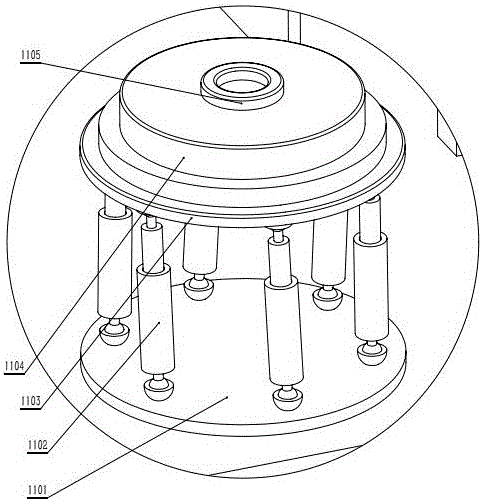 1105
1104
1103
1102
1101