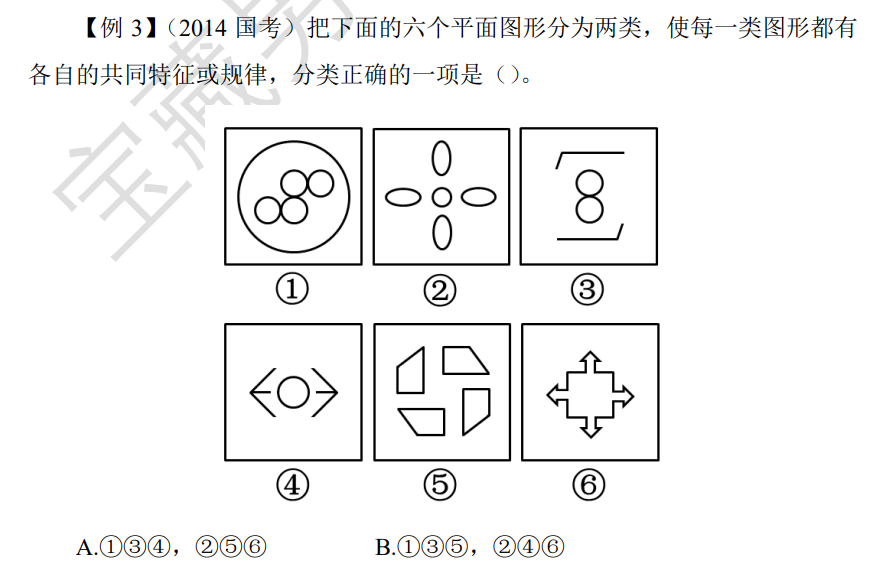 【例 3】（2014 国考）把下面的六个平面图形分为两类，使每一类图形都有各自的共同特征或规律，分类正确的一项是（）。

①

②

③

④

⑤

⑥

A.①③④，②⑤⑥

B.①③⑤，②④⑥