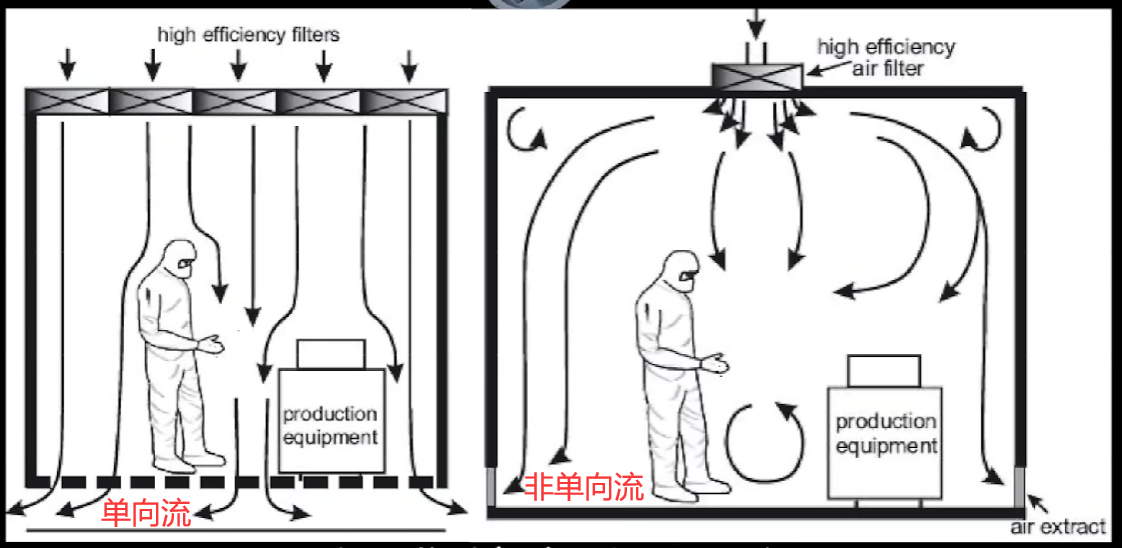 high efficiency filters

production equipment

单向流

high efficiency air filter

production equipment

非单向流

air extract