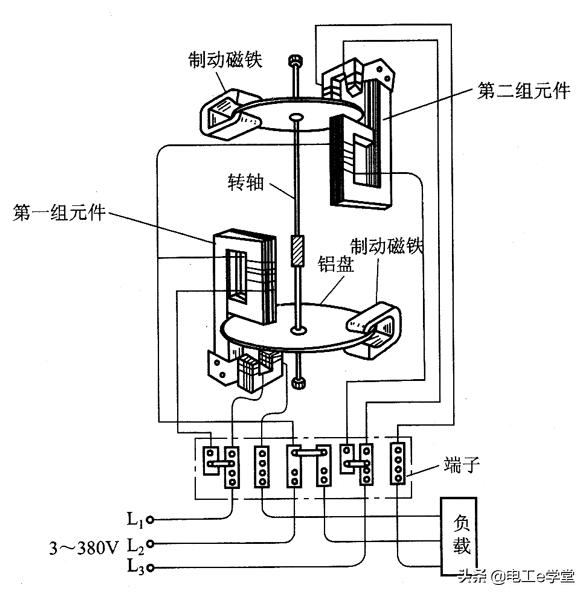 制动磁铁

第二组元件

转轴

第一组元件

制动磁铁

铝盘

端子

$L_1$

3～380V $L_2$

$L_3$

负载

头条 @电工e学堂