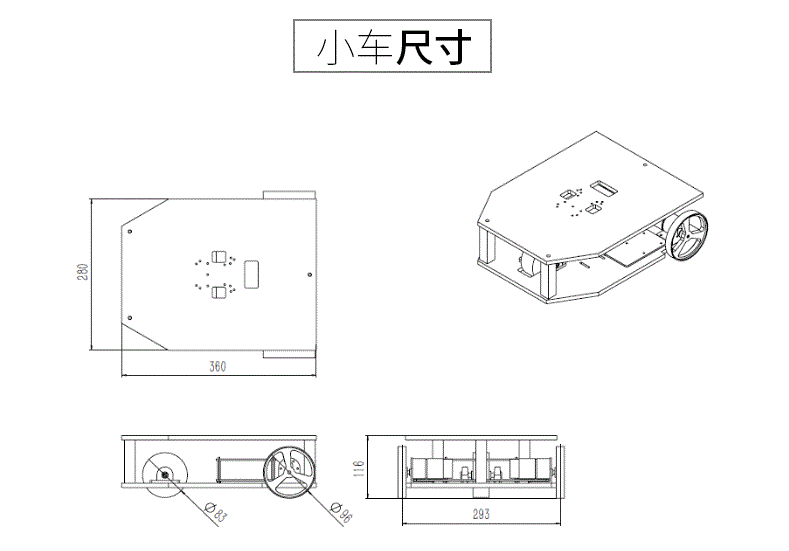 小车尺寸

280

360

Ø83

Ø96

116

293