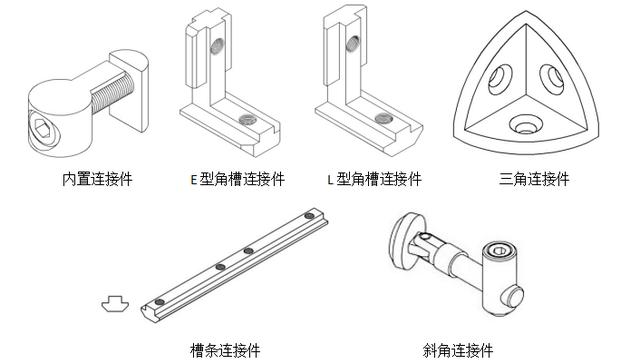 内置连接件

E 型角槽连接件

L 型角槽连接件

三角连接件

槽条连接件

斜角连接件