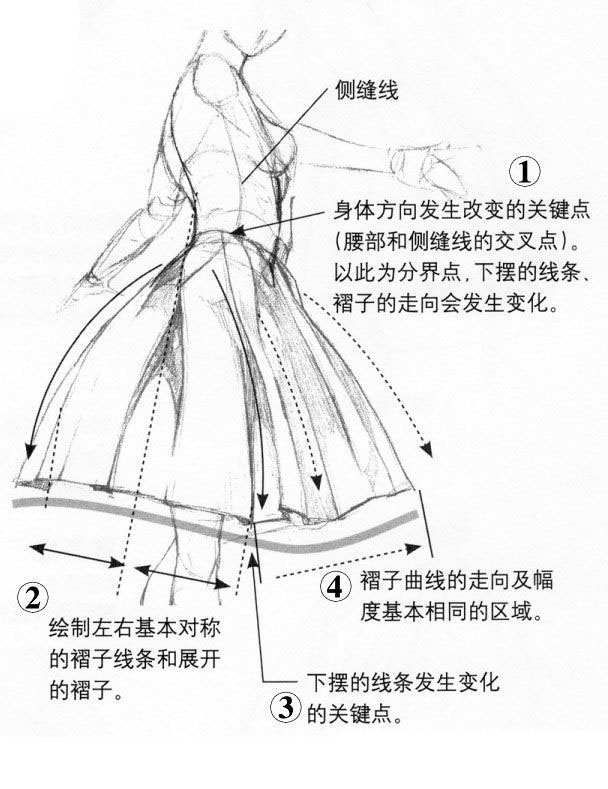 侧缝线

①
身体方向发生改变的关键点（腰部和侧缝线的交叉点）。以此为分界点，下摆的线条、褶子的走向会发生变化。

②
绘制左右基本对称的褶子线条和展开的褶子。

④
褶子曲线的走向及幅度基本相同的区域。

③
下摆的线条发生变化的关键点。