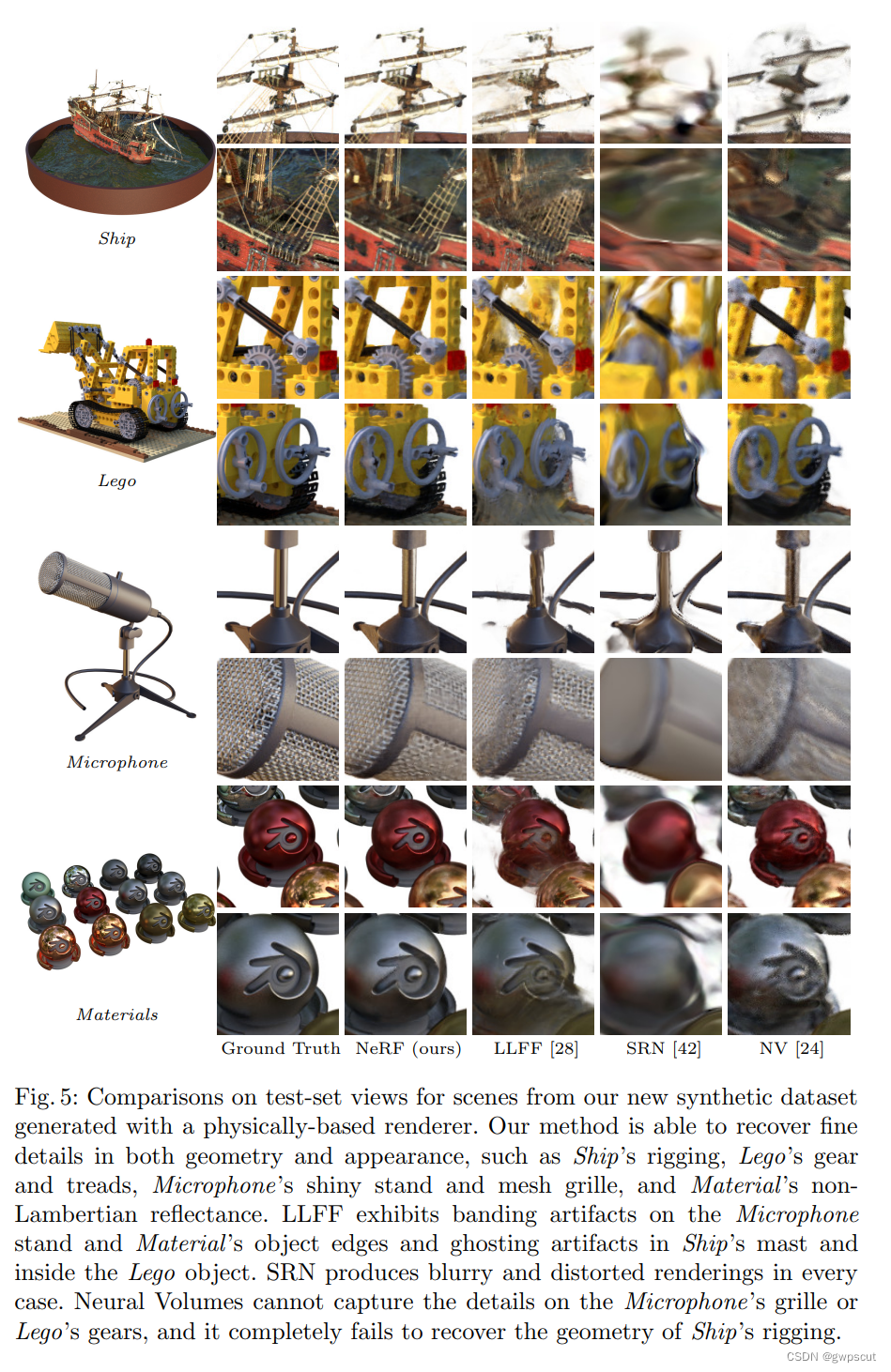 Ship

Lego

Microphone

Materials

Ground Truth NeRF (ours) LLFF [28] SRN [42] NV [24]

Fig. 5: Comparisons on test-set views for scenes from our new synthetic dataset generated with a physically-based renderer. Our method is able to recover fine details in both geometry and appearance, such as Ship's rigging, Lego's gear and treads, Microphone's shiny stand and mesh grille, and Material's non-Lambertian reflectance. LLFF exhibits banding artifacts on the Microphone stand and Material's object edges and ghosting artifacts in Ship's mast and inside the Lego object. SRN produces blurry and distorted renderings in every case. Neural Volumes cannot capture the details on the Microphone's grille or Lego's gears, and it completely fails to recover the geometry of Ship's rigging.

CSDN @gwpscut