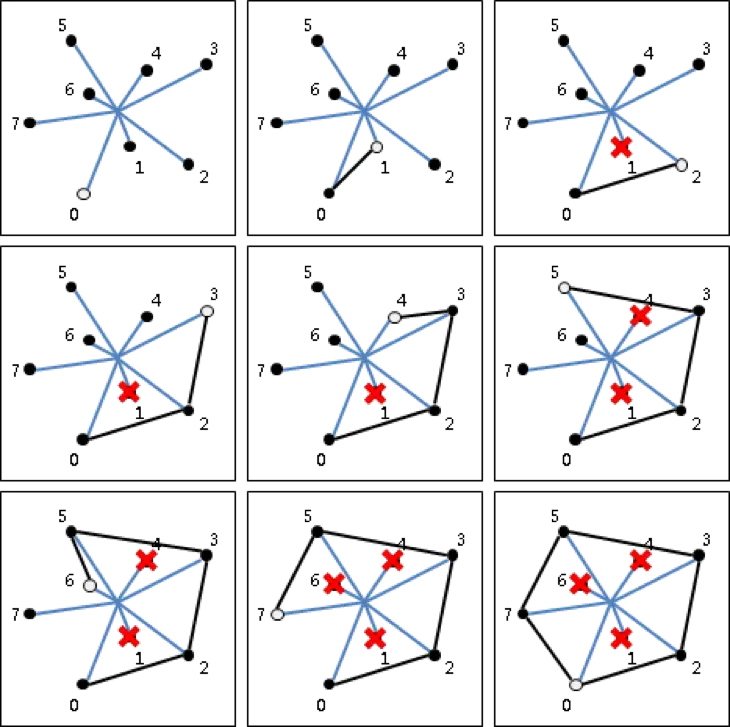 5
4
3
6
7
1
2
0

5
4
3
6
7
1
2
0

5
4
3
6
7
1
2
0

5
4
3
6
7
1
2
0

5
4
3
6
7
1
2
0

5
4
3
6
7
1
2
0

5
4
3
6
7
1
2
0

5
4
3
6
7
1
2
0

5
4
3
6
7
1
2
0