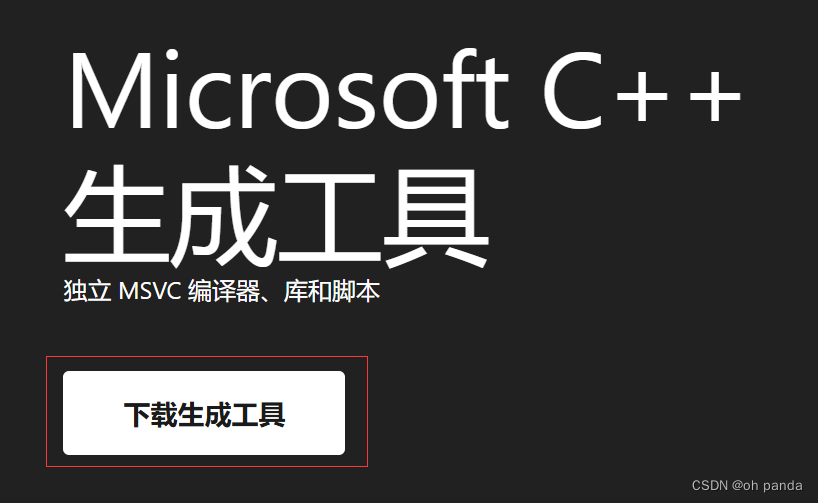 Microsoft C++ 生成工具

独立 MSVC 编译器、库和脚本

下载生成工具

CSDN @oh panda