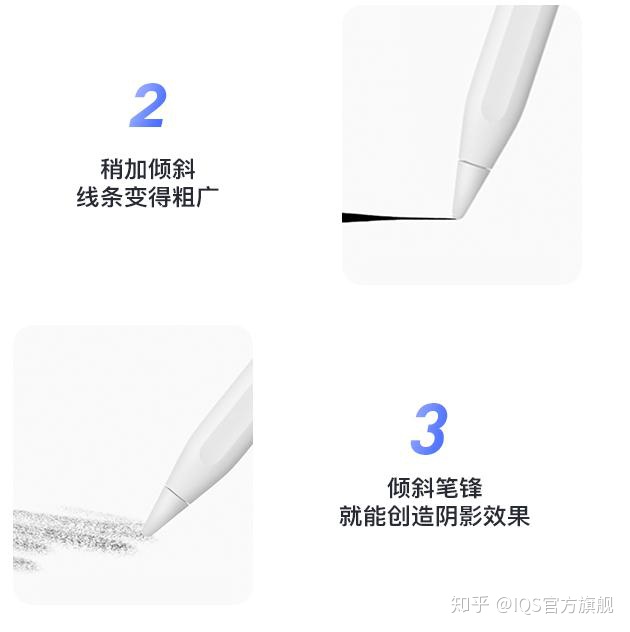 2

稍加倾斜
线条变得粗广

3

倾斜笔锋
就能创造阴影效果

知乎 @IQS官方旗舰