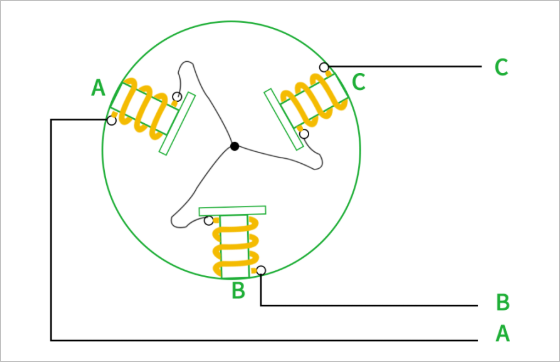 A
C
C
B
B
A