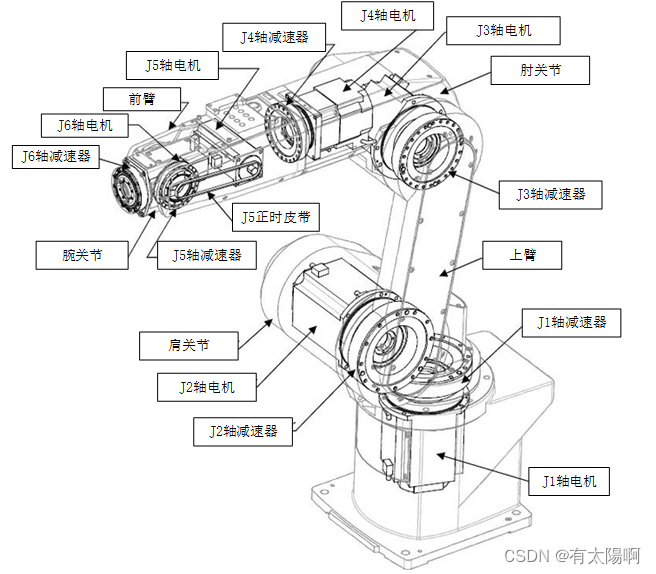 J4轴电机

J4轴减速器

J3轴电机

J5轴电机

肘关节

前臂

J6轴电机

J6轴减速器

J3轴减速器

J5正时皮带

腕关节

J5轴减速器

上臂

J1轴减速器

肩关节

J2轴电机

J2轴减速器

J1轴电机

CSDN @有太陽啊