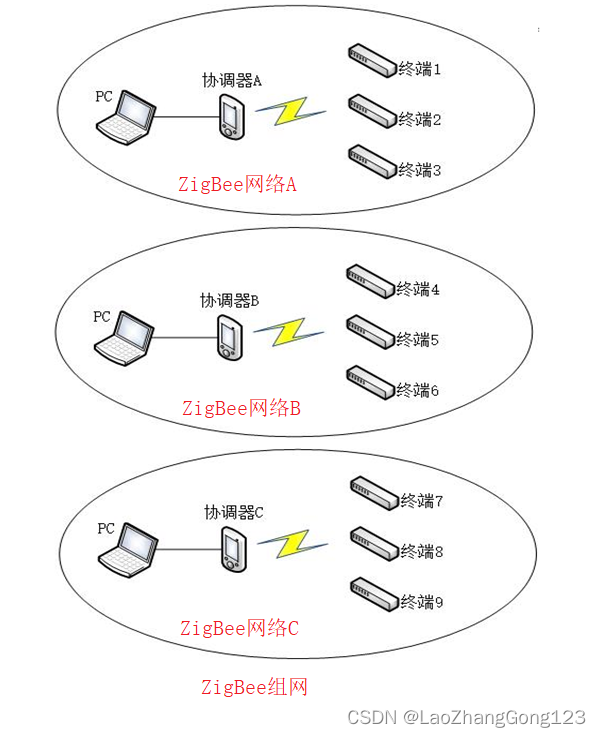 PC
协调器A
终端1
终端2
终端3
ZigBee网络A

PC
协调器B
终端4
终端5
终端6
ZigBee网络B

PC
协调器C
终端7
终端8
终端9
ZigBee网络C

ZigBee组网

CSDN @LaoZhangGong123