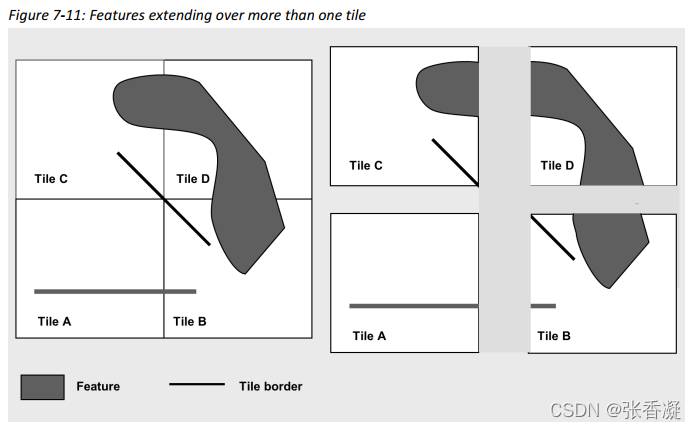 Figure 7-11: Features extending over more than one tile

Tile C
Tile D
Tile A
Tile B

Tile C
Tile D
Tile A
Tile B

Feature
Tile border

CSDN @张香凝