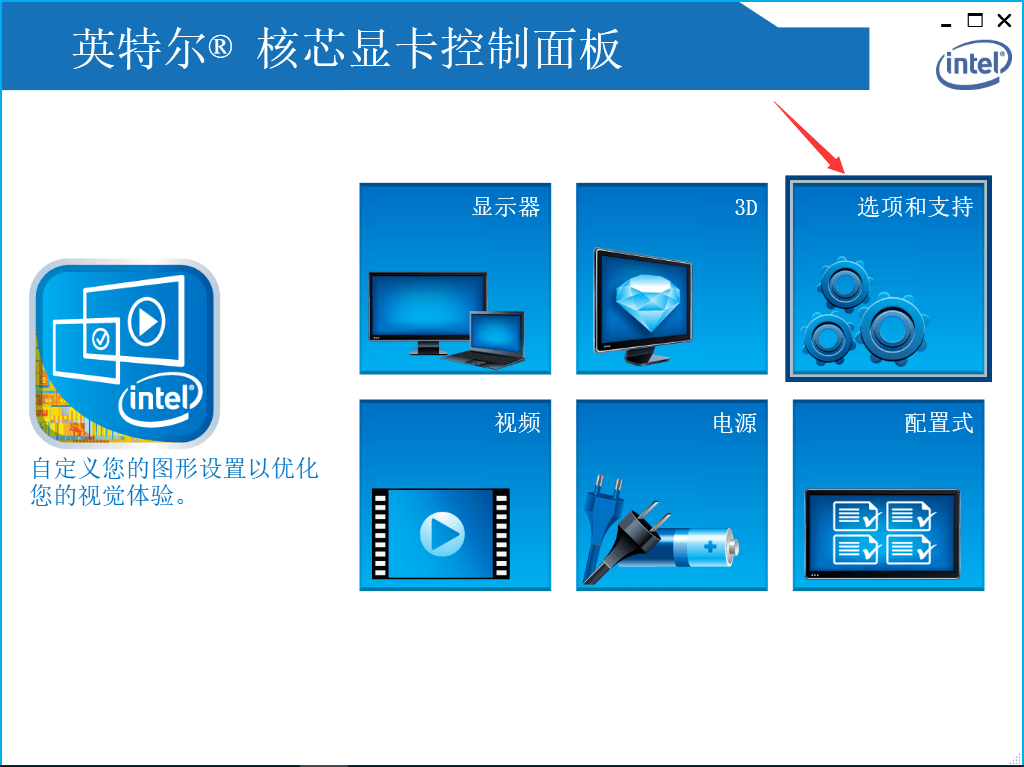 英特尔® 核芯显卡控制面板

intel

intel

自定义您的图形设置以优化您的视觉体验。

显示器

3D

选项和支持

视频

电源

配置式