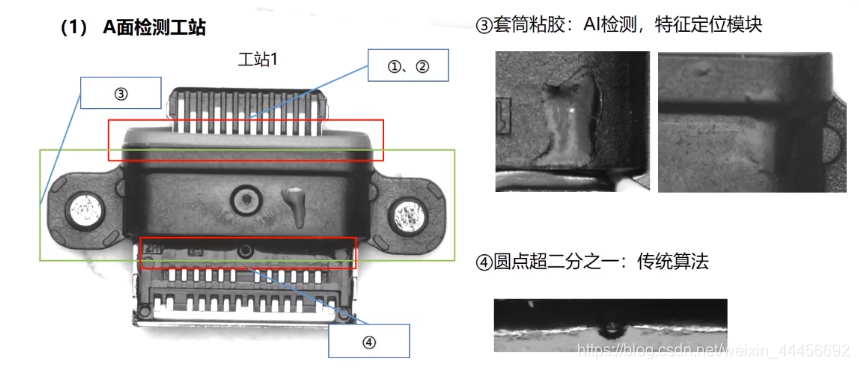 (1) A面检测工站

工站1

①、②

③

④

③套筒粘胶：AI检测，特征定位模块

④圆点超二分之一：传统算法

https://blog.csdn.net/weixin_44456692