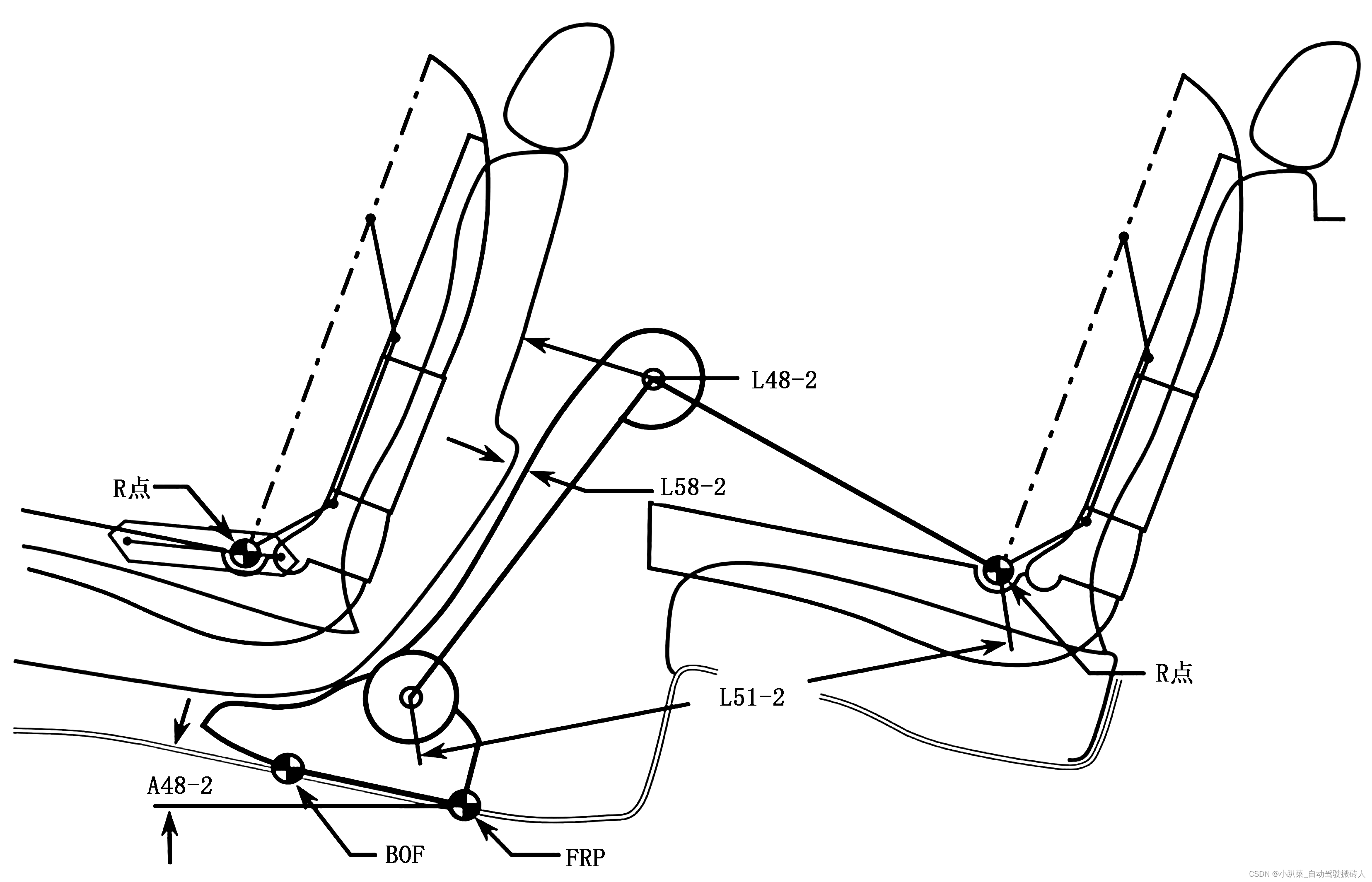 L48-2

R点

L58-2

R点

L51-2

A48-2

BOF

FRP

CSDN @小趴菜_自动驾驶搬砖人