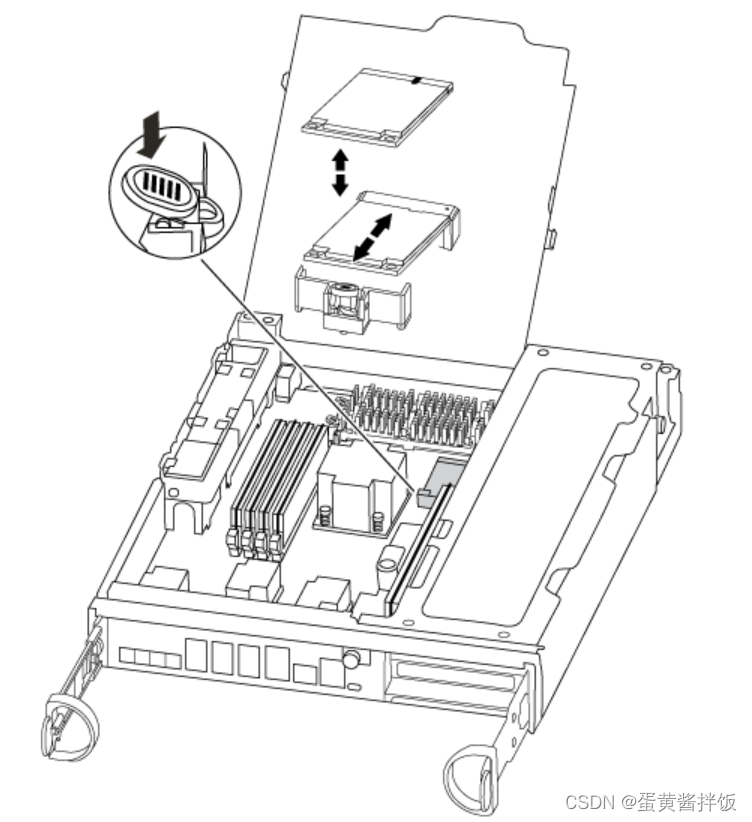 CSDN @蛋黄酱拌饭