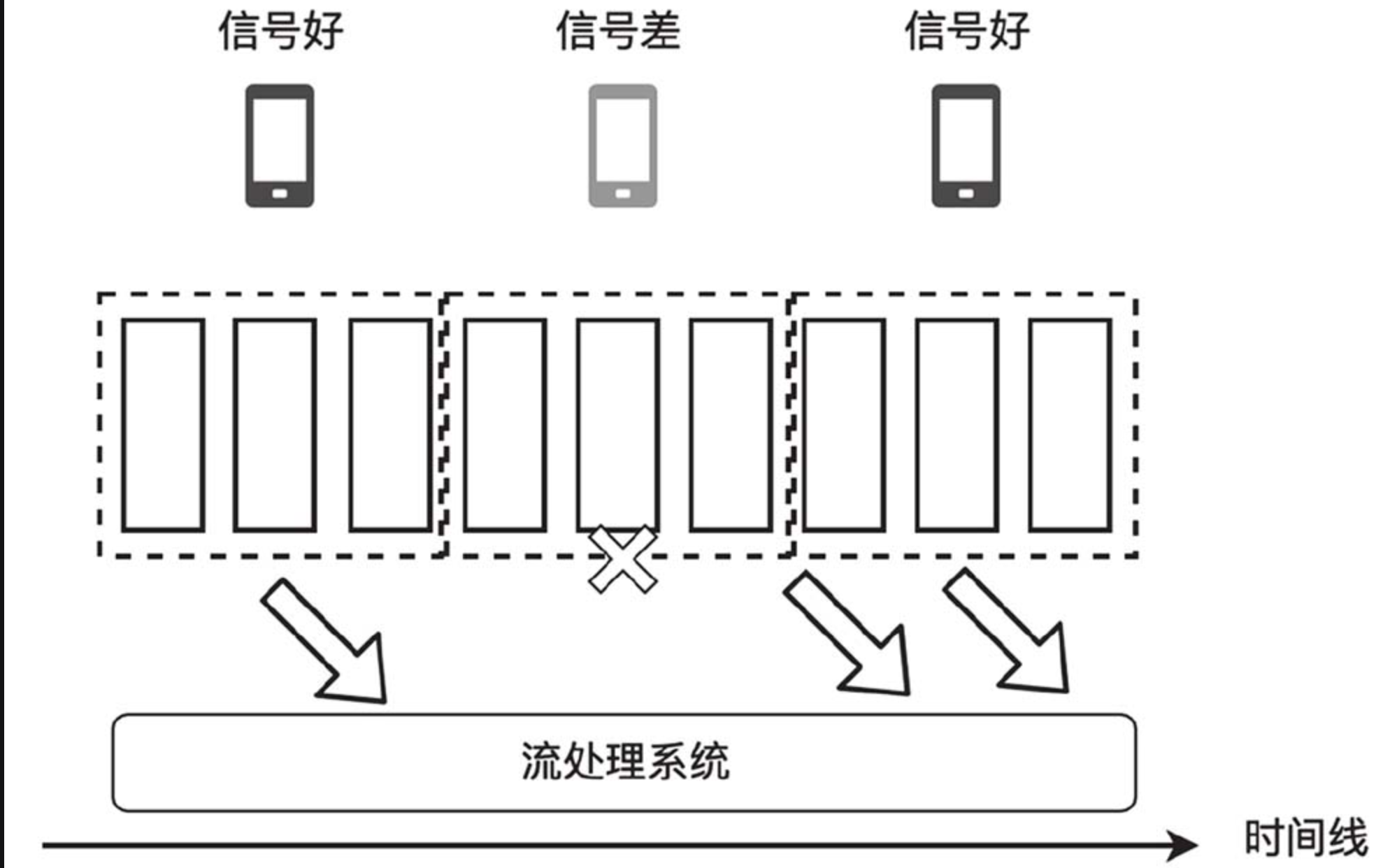 信号好
信号差
信号好

流处理系统

时间线