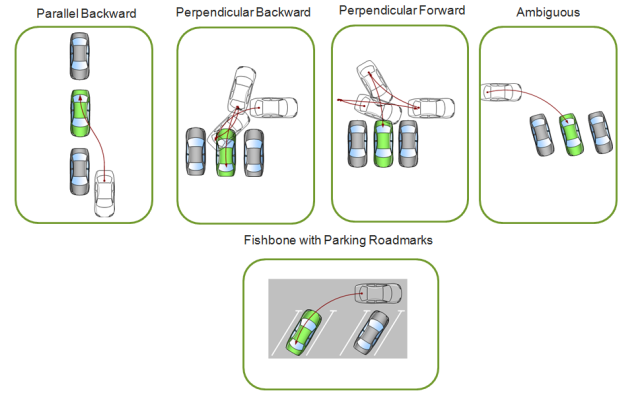 Parallel Backward

Perpendicular Backward

Perpendicular Forward

Ambiguous

Fishbone with Parking Roadmarks