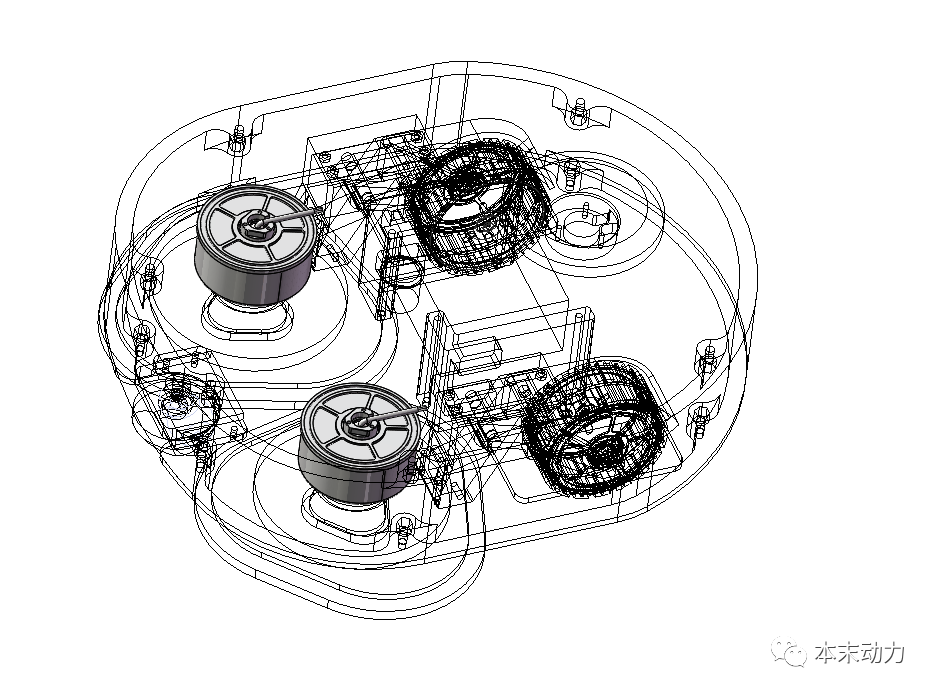 本末动力