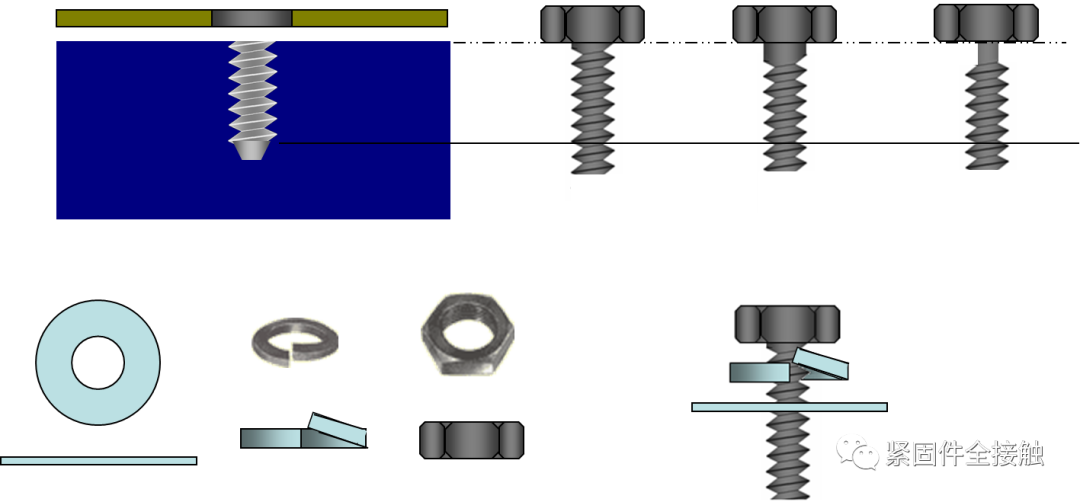 紧固件全接触