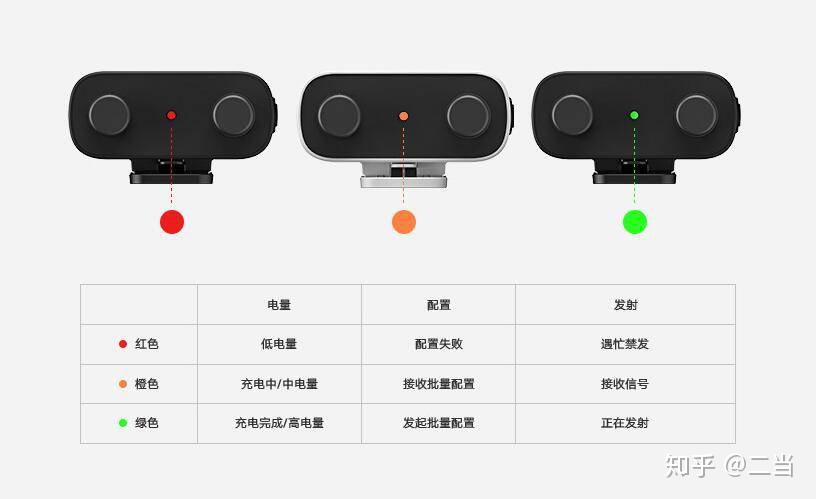 | | 电量 | 配置 | 发射 |
|---|---|---|---|
| 红色 | 低电量 | 配置失败 | 遇忙禁发 |
| 橙色 | 充电中/中电量 | 接收批量配置 | 接收信号 |
| 绿色 | 充电完成/高电量 | 发起批量配置 | 正在发射 |

知乎 @二当