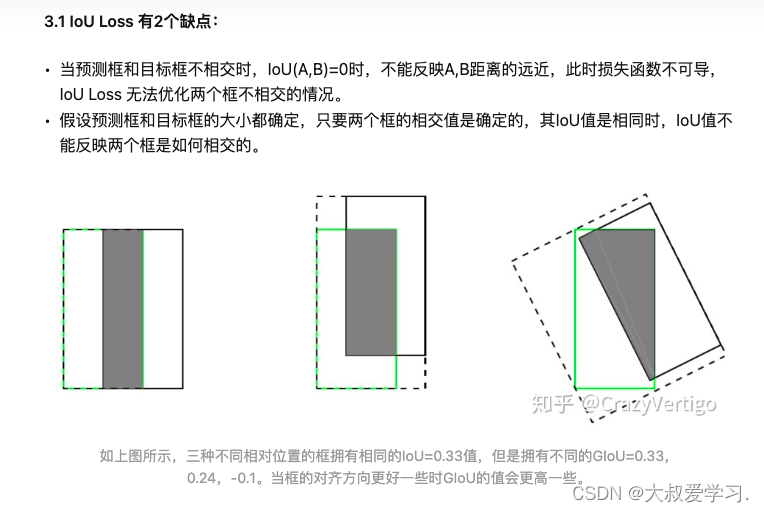 3.1 IoU Loss 有2个缺点：

• 当预测框和目标框不相交时，IoU(A,B)=0时，不能反映A,B距离的远近，此时损失函数不可导，IoU Loss 无法优化两个框不相交的情况。
• 假设预测框和目标框的大小都确定，只要两个框的相交值是确定的，其IoU值是相同时，IoU值不能反映两个框是如何相交的。

知乎 @CrazyVertigo

如上图所示，三种不同相对位置的框拥有相同的IoU=0.33值，但是拥有不同的GIoU=0.33，0.24，-0.1。当框的对齐方向更好一些时GIoU的值会更高一些。

CSDN @大叔爱学习.