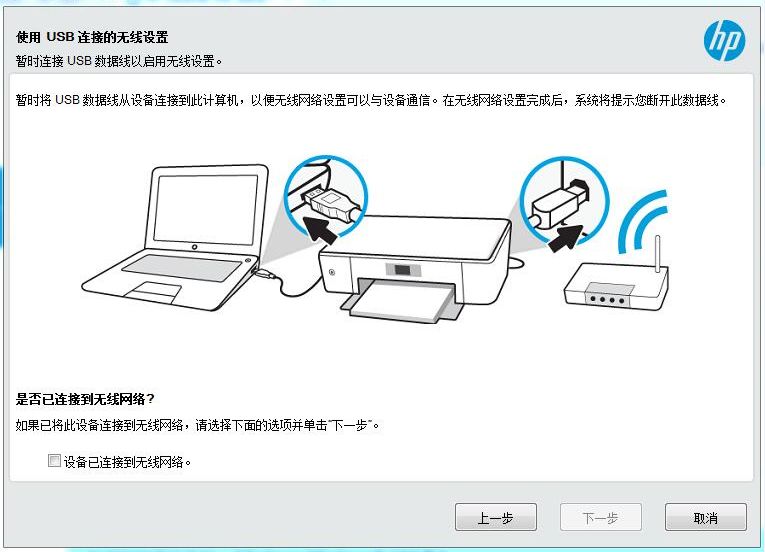 使用 USB 连接的无线设置
暂时连接 USB 数据线以启用无线设置。

hp

暂时将 USB 数据线从设备连接到此计算机，以便无线网络设置可以与设备通信。在无线网络设置完成后，系统将提示您断开此数据线。

是否已连接到无线网络？
如果已将此设备连接到无线网络，请选择下面的选项并单击"下一步"。

设备已连接到无线网络。

上一步
下一步
取消