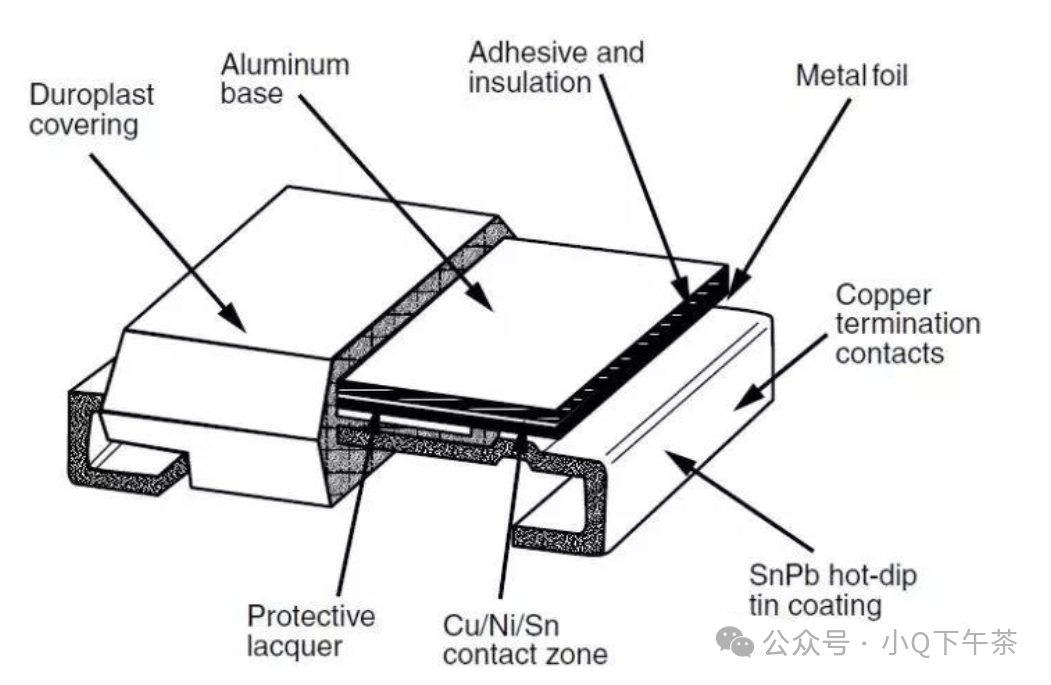 Duroplast covering

Aluminum base

Adhesive and insulation

Metal foil

Copper termination contacts

SnPb hot-dip tin coating

Protective lacquer

Cu/Ni/Sn contact zone

公众号 · 小Q下午茶