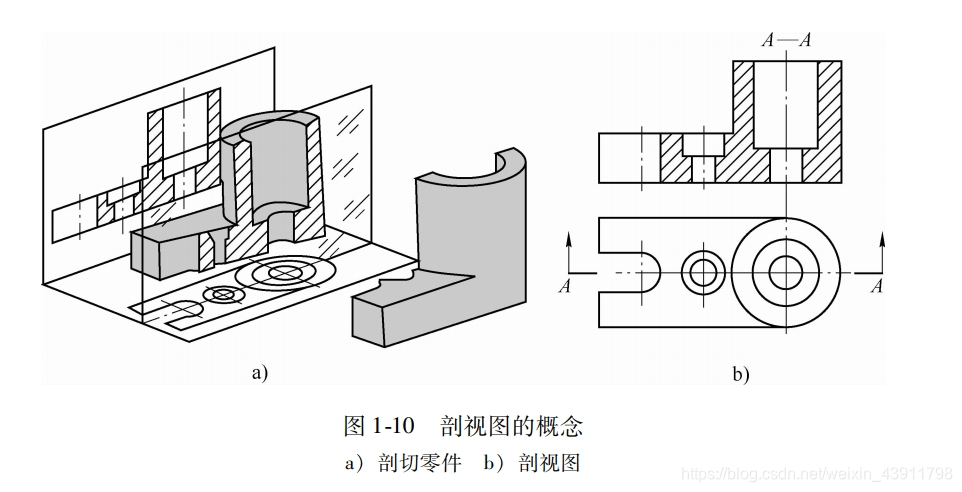 A—A

A

A

a)

b)

图 1-10　剖视图的概念

a）剖切零件　b）剖视图

https://blog.csdn.net/weixin_43911798