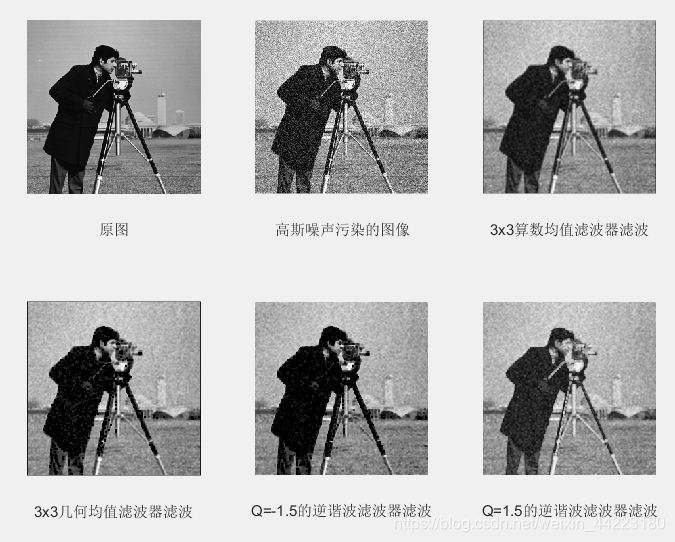 原图

高斯噪声污染的图像

3x3算数均值滤波器滤波

3x3几何均值滤波器滤波

Q=-1.5的逆谐波滤波器滤波

Q=1.5的逆谐波滤波器滤波

https://blog.csdn.net/weixin_44223180