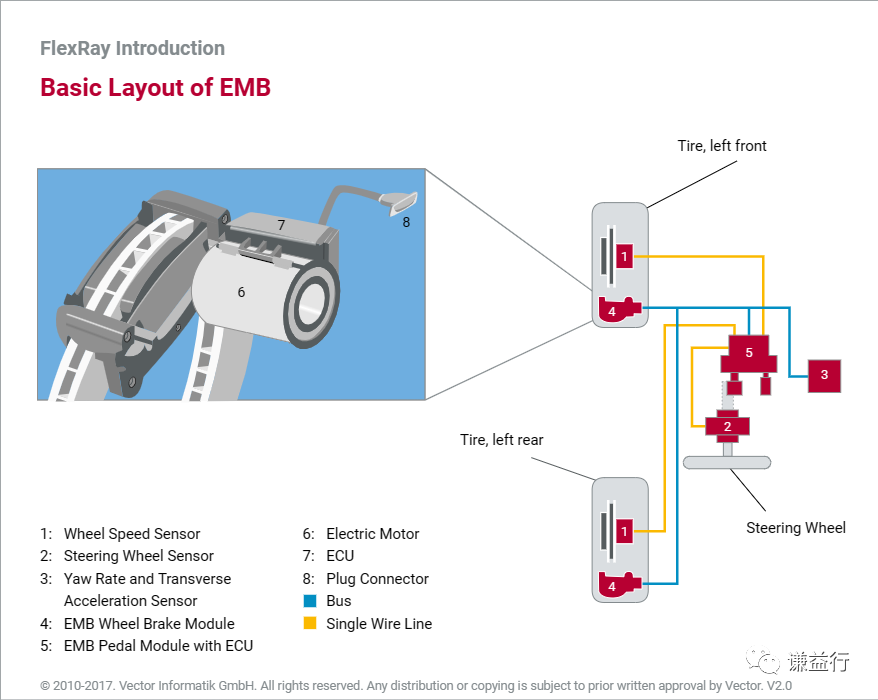 FlexRay Introduction

Basic Layout of EMB

7

8

6

Tire, left front

1

4

5

3

2

Tire, left rear

1

4

Steering Wheel

1: Wheel Speed Sensor
2: Steering Wheel Sensor
3: Yaw Rate and Transverse Acceleration Sensor
4: EMB Wheel Brake Module
5: EMB Pedal Module with ECU

6: Electric Motor
7: ECU
8: Plug Connector
Bus
Single Wire Line

谦益行

© 2010-2017. Vector Informatik GmbH. All rights reserved. Any distribution or copying is subject to prior written approval by Vector. V2.0