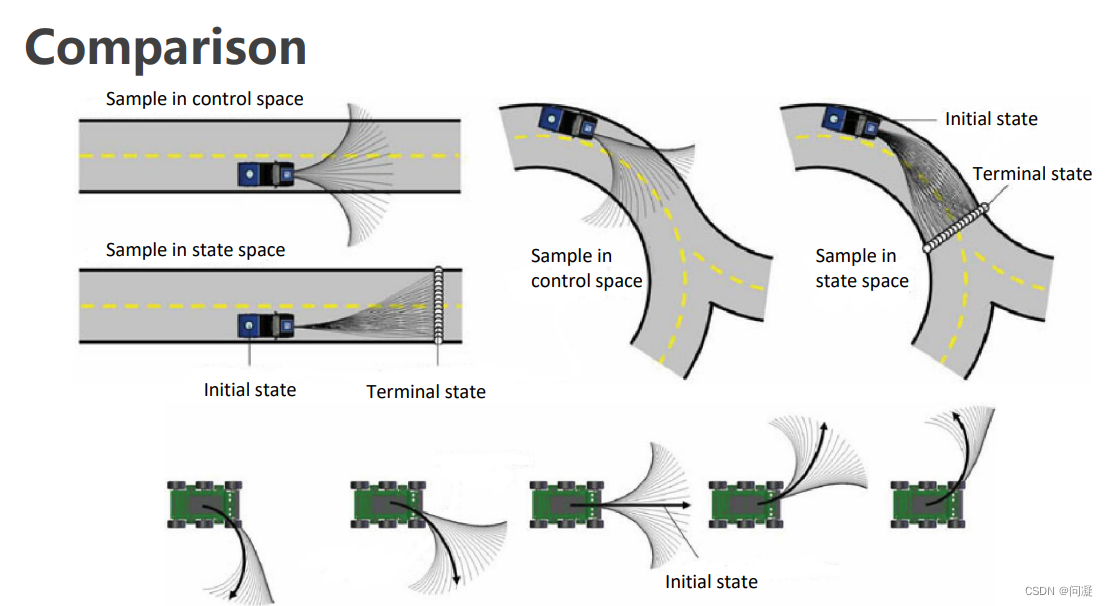 Comparison

Sample in control space

Sample in state space

Initial state

Terminal state

Sample in control space

Initial state

Terminal state

Sample in state space

Initial state

CSDN @问凝