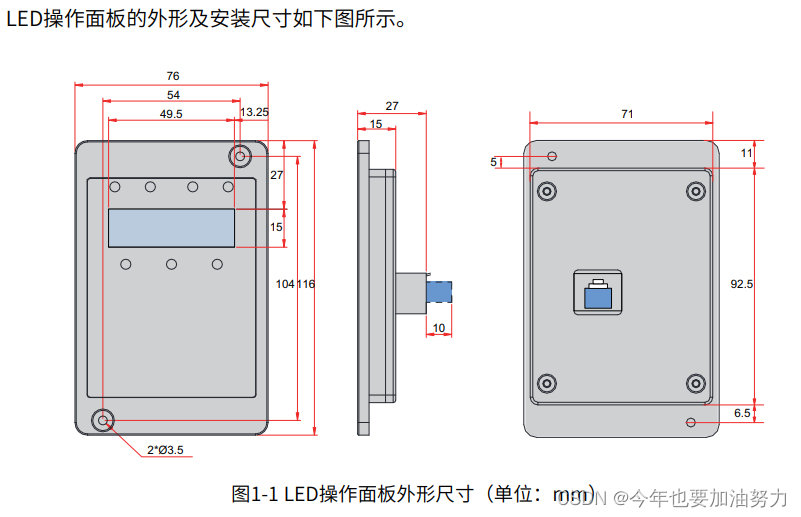 LED操作面板的外形及安装尺寸如下图所示。

76
54
49.5
13.25
27
15
104
116
2*Ø3.5

27
15
10

71
5
11
92.5
6.5

图1-1 LED操作面板外形尺寸（单位：mm）

CSDN @今年也要加油努力