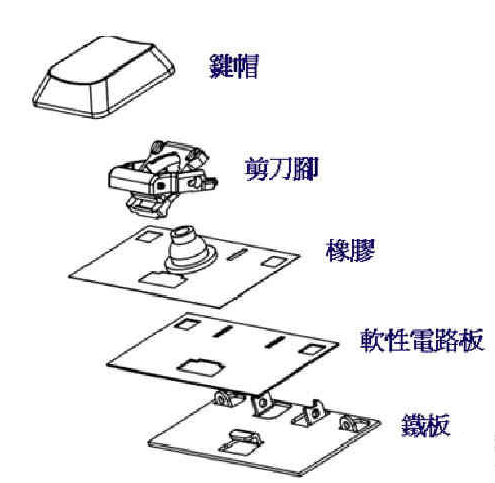 鍵帽

剪刀腳

橡膠

軟性電路板

鐵板